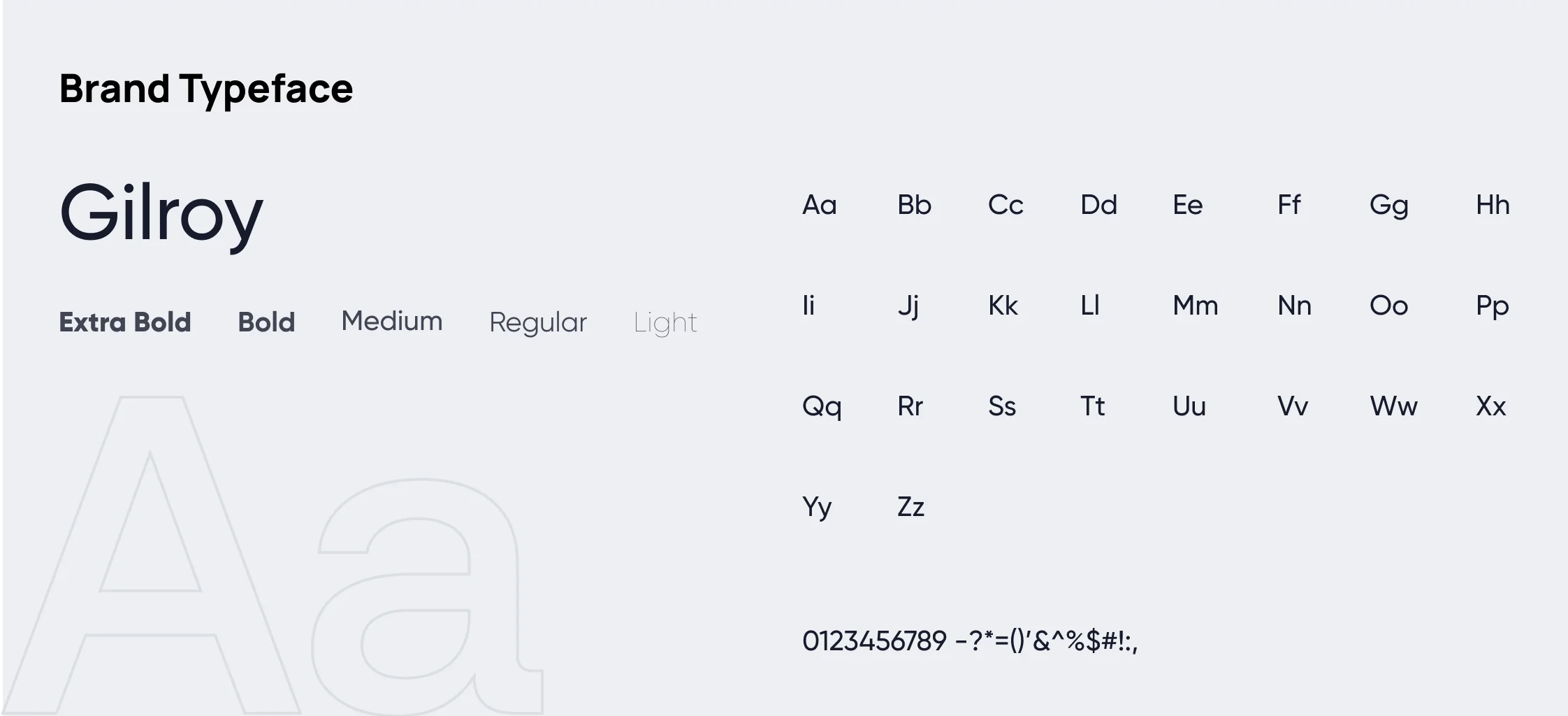 Brand Typeface

Gilroy

Extra Bold Bold Medium Regular Light

Aa

Aa Bb Cc Dd Ee Ff Gg Hh

Ii Jj Kk Ll Mm Nn Oo Pp

Qq Rr Ss Tt Uu Vv Ww Xx

Yy Zz

0123456789 -?*=()'&^%$#!:,